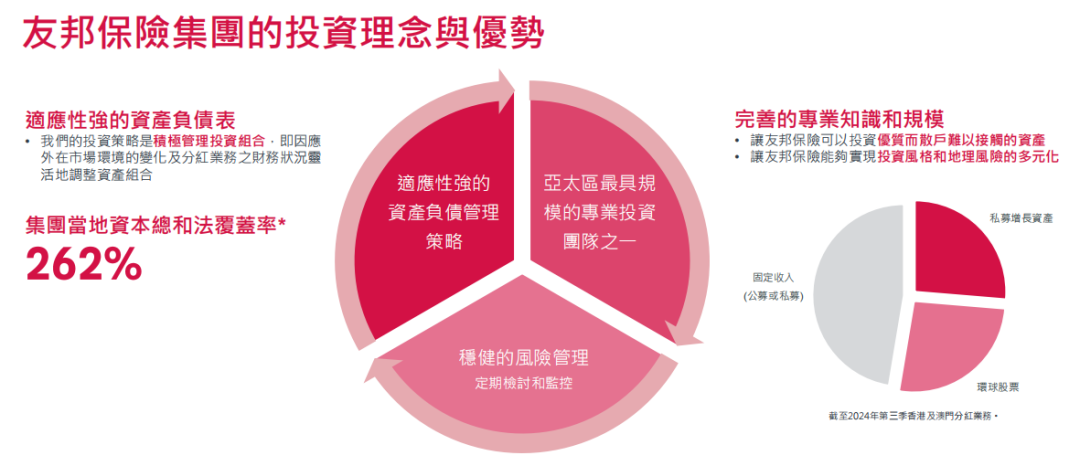 友邦保險集團的投資理念與優勢

適應性強的資產負債表
• 我們的投資策略是積極管理投資組合，即因應外在市場環境的變化及分紅業務之財務狀況靈活地調整資產組合

集團當地資本總和法覆蓋率*
262%

適應性強的資產負債管理策略

亞太區最具規模的專業投資團隊之一

穩健的風險管理
定期檢討和監控

完善的專業知識和規模
• 讓友邦保險可以投資優質而散戶難以接觸的資產
• 讓友邦保險能夠實現投資風格和地理風險的多元化

私募增長資產

固定收入
(公募或私募)

環球股票

截至2024年第三季香港及澳門分紅業務。